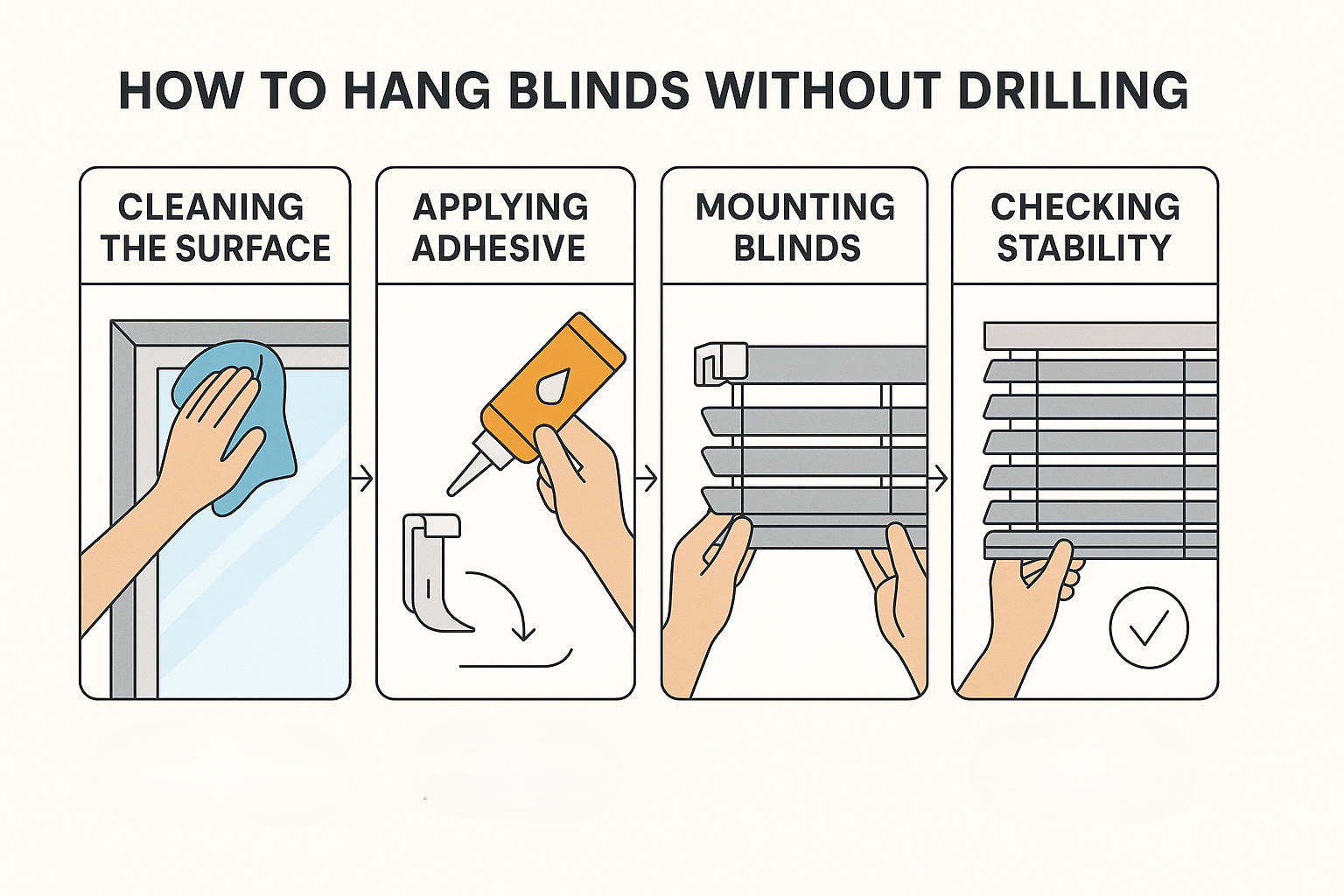 HOW TO HANG BLINDS WITHOUT DRILLING

CLEANING THE SURFACE

APPLYING ADHESIVE

MOUNTING BLINDS

CHECKING STABILITY